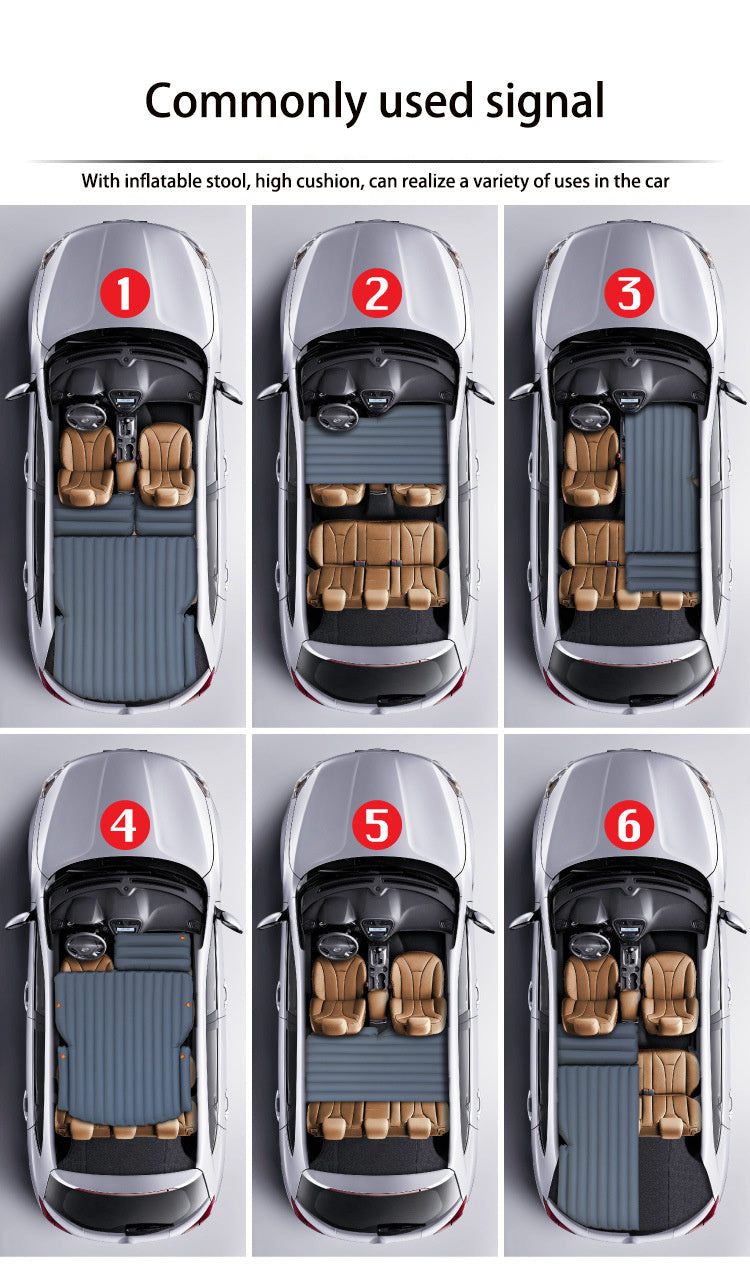 Commonly used signal

With inflatable stool, high cushion, can realize a variety of uses in the car

1

2

3

4

5

6